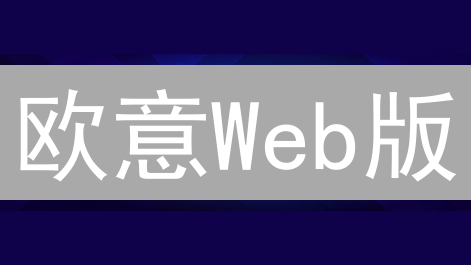 欧意Web版